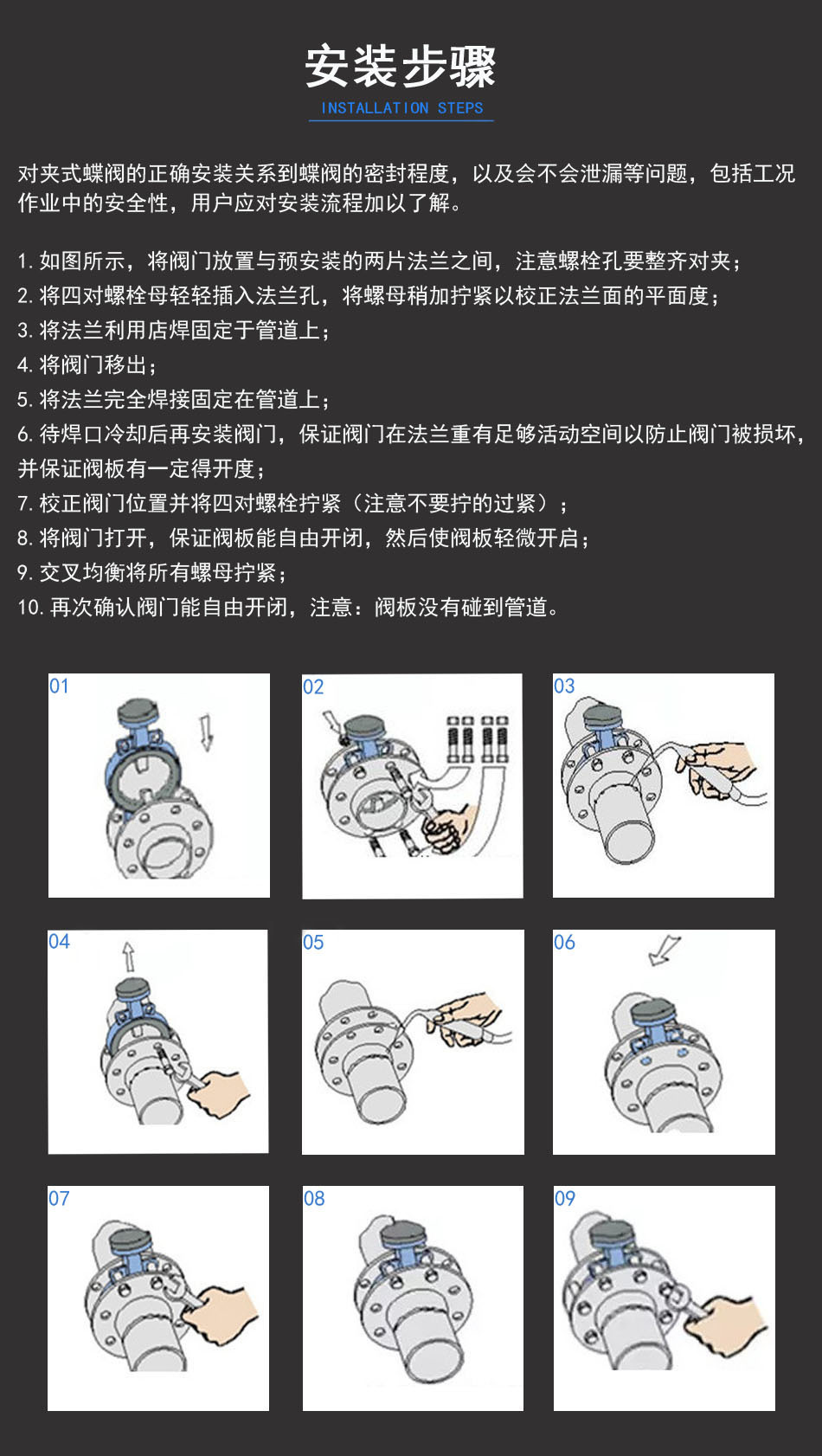 安装步骤

INSTALLATION STEPS

对夹式蝶阀的正确安装关系到蝶阀的密封程度，以及会不会泄漏等问题，包括工况作业中的安全性，用户应对安装流程加以了解。

1. 如图所示，将阀门放置与预安装的两片法兰之间，注意螺栓孔要整齐对夹；
2. 将四对螺栓母轻轻插入法兰孔，将螺母稍加拧紧以校正法兰面的平面度；
3. 将法兰利用店焊固定于管道上；
4. 将阀门移出；
5. 将法兰完全焊接固定在管道上；
6. 待焊口冷却后再安装阀门，保证阀门在法兰重有足够活动空间以防止阀门被损坏，并保证阀板有一定得开度；
7. 校正阀门位置并将四对螺栓拧紧（注意不要拧的过紧）；
8. 将阀门打开，保证阀板能自由开闭，然后使阀板轻微开启；
9. 交叉均衡将所有螺母拧紧；
10. 再次确认阀门能自由开闭，注意：阀板没有碰到管道。

01

02

03

04

05

06

07

08

09