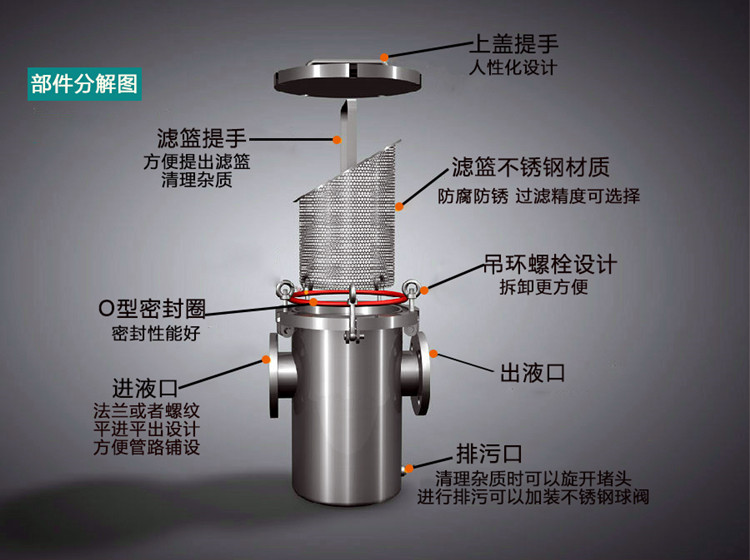 部件分解图

上盖提手
人性化设计

滤篮提手
方便提出滤篮
清理杂质

滤篮不锈钢材质
防腐防锈 过滤精度可选择

吊环螺栓设计
拆卸更方便

O型密封圈
密封性能好

出液口

进液口
法兰或者螺纹
平进平出设计
方便管路铺设

排污口
清理杂质时可以旋开堵头
进行排污可以加装不锈钢球阀